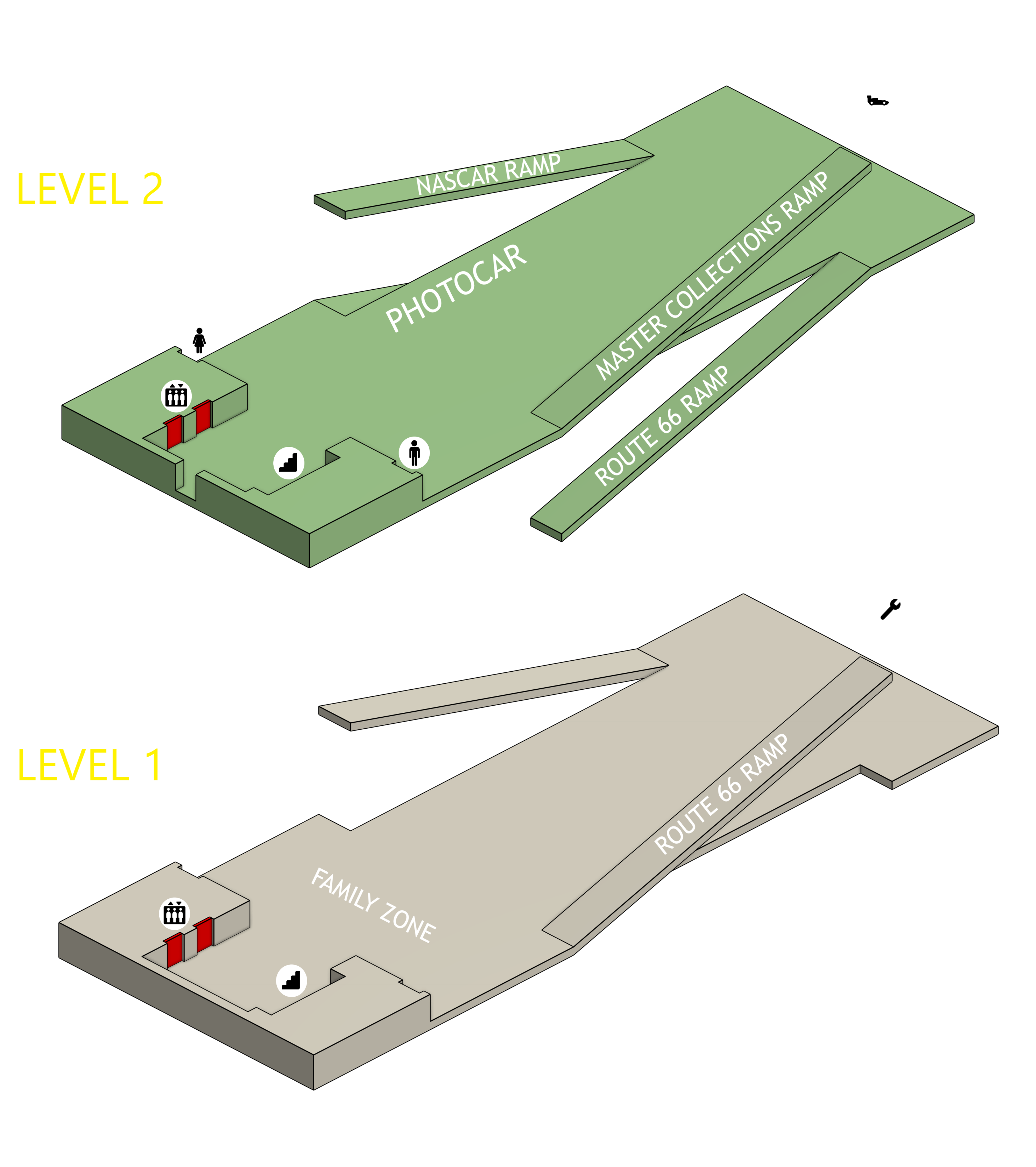 LEVEL 2

NASCAR RAMP

PHOTOCAR

MASTER COLLECTIONS RAMP

ROUTE 66 RAMP

LEVEL 1

ROUTE 66 RAMP

FAMILY ZONE